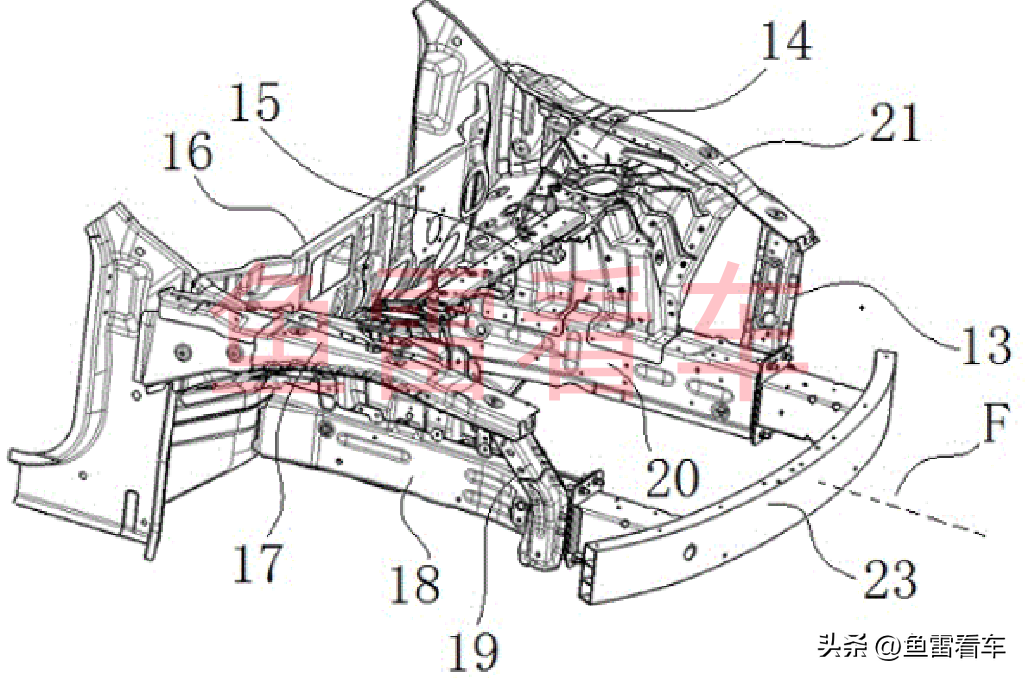 14
15
21
16
鱼雷看车
13
F
20
17
18
23
19
头条 @鱼雷看车