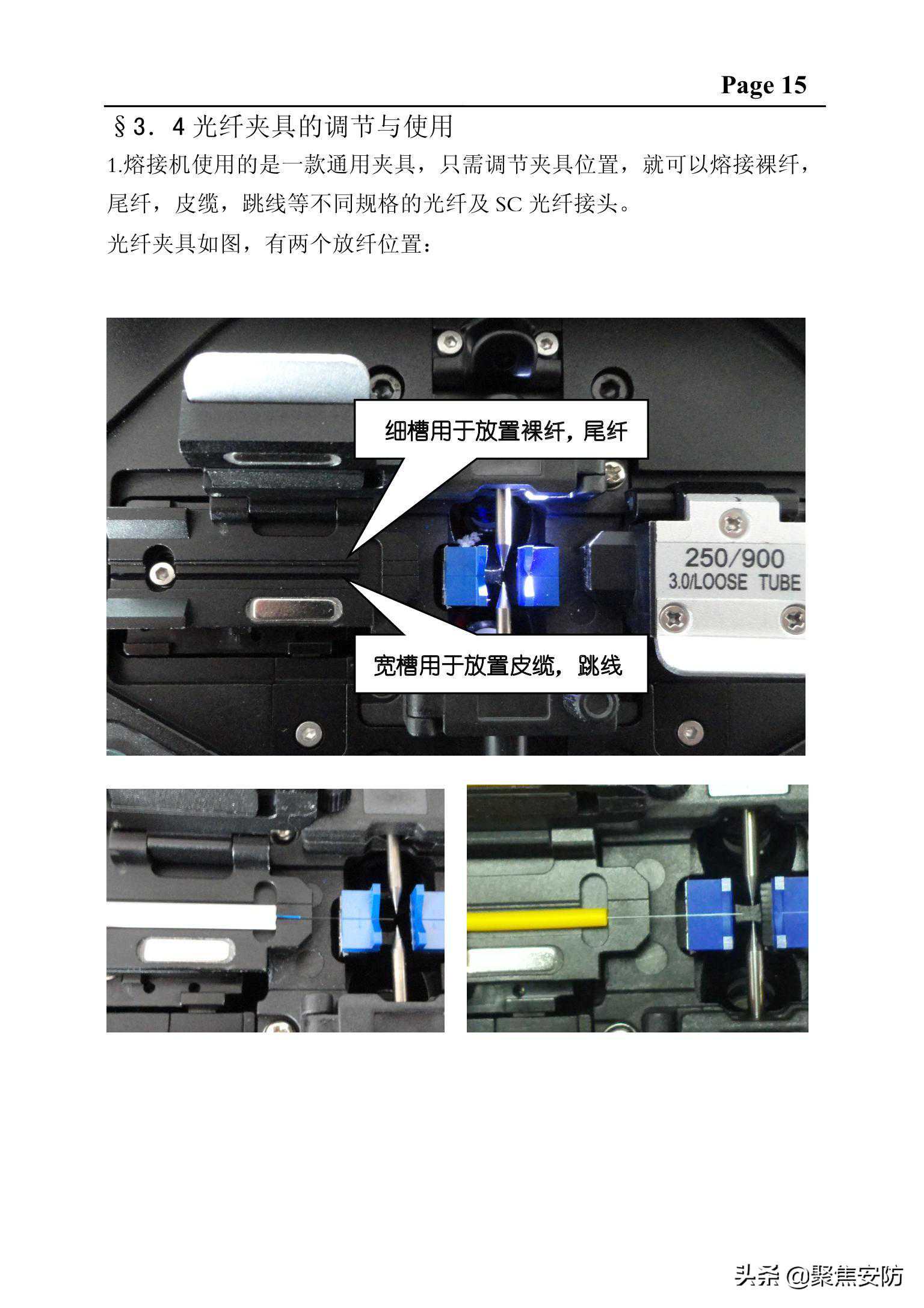 Page 15

§3．4 光纤夹具的调节与使用

1.熔接机使用的是一款通用夹具，只需调节夹具位置，就可以熔接裸纤，尾纤，皮缆，跳线等不同规格的光纤及 SC 光纤接头。

光纤夹具如图，有两个放纤位置：

细槽用于放置裸纤，尾纤

250/900
3.0/LOOSE TUBE

宽槽用于放置皮缆，跳线

头条 @聚焦安防