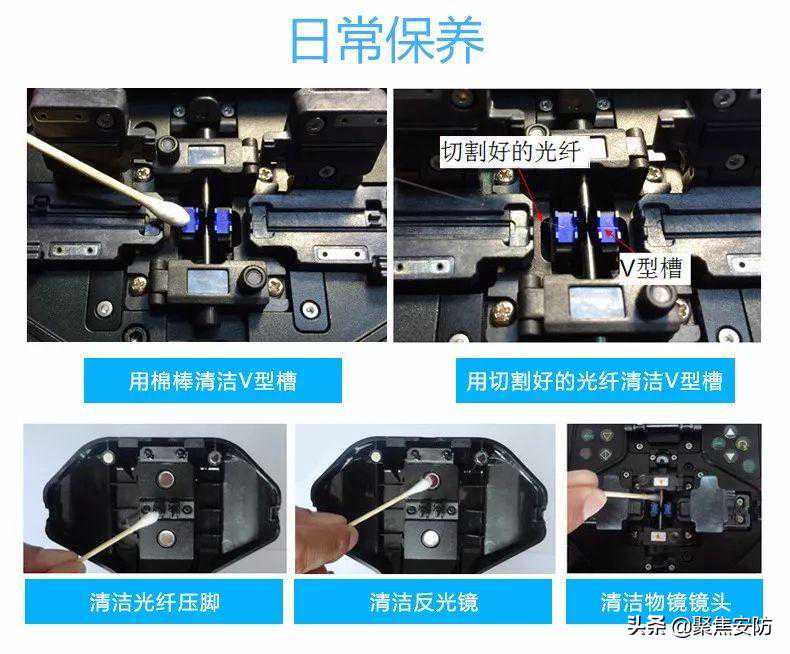 日常保养

切割好的光纤

V型槽

用棉棒清洁V型槽

用切割好的光纤清洁V型槽

清洁光纤压脚

清洁反光镜

清洁物镜镜头

头条 @聚焦安防