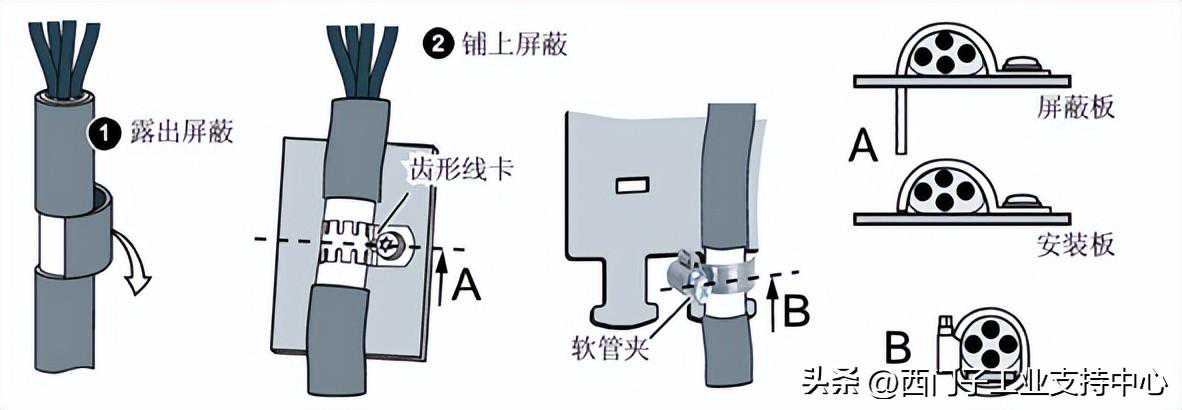 1 露出屏蔽

2 铺上屏蔽

齿形线卡

A

软管夹

B

屏蔽板

A

安装板

B

头条 @西门子工业支持中心