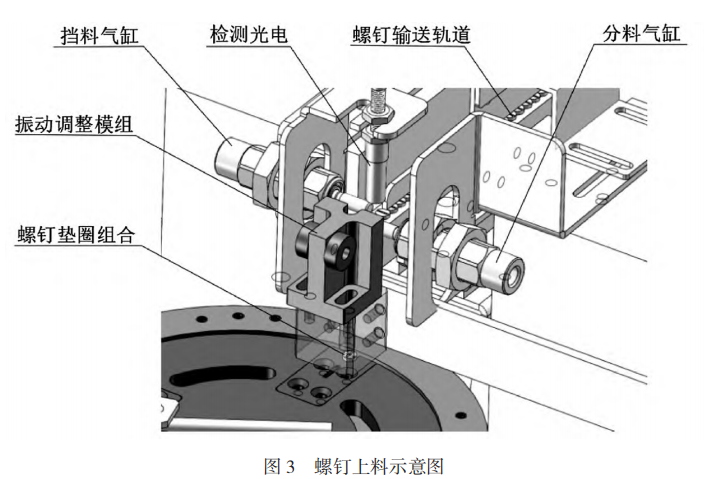 挡料气缸

检测光电

螺钉输送轨道

分料气缸

振动调整模组

螺钉垫圈组合

图 3　螺钉上料示意图