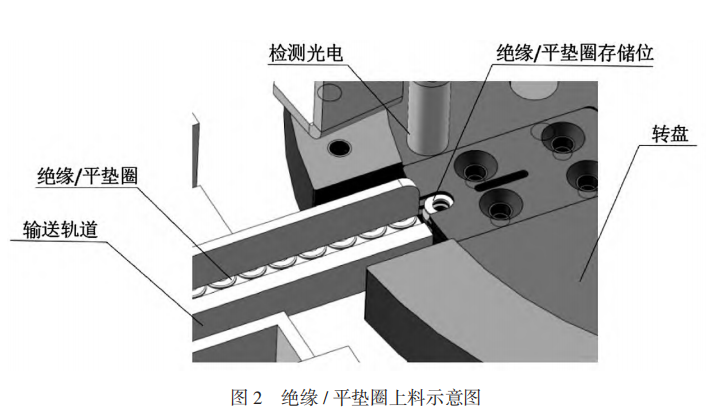 检测光电

绝缘/平垫圈存储位

转盘

绝缘/平垫圈

输送轨道

图 2　绝缘 / 平垫圈上料示意图