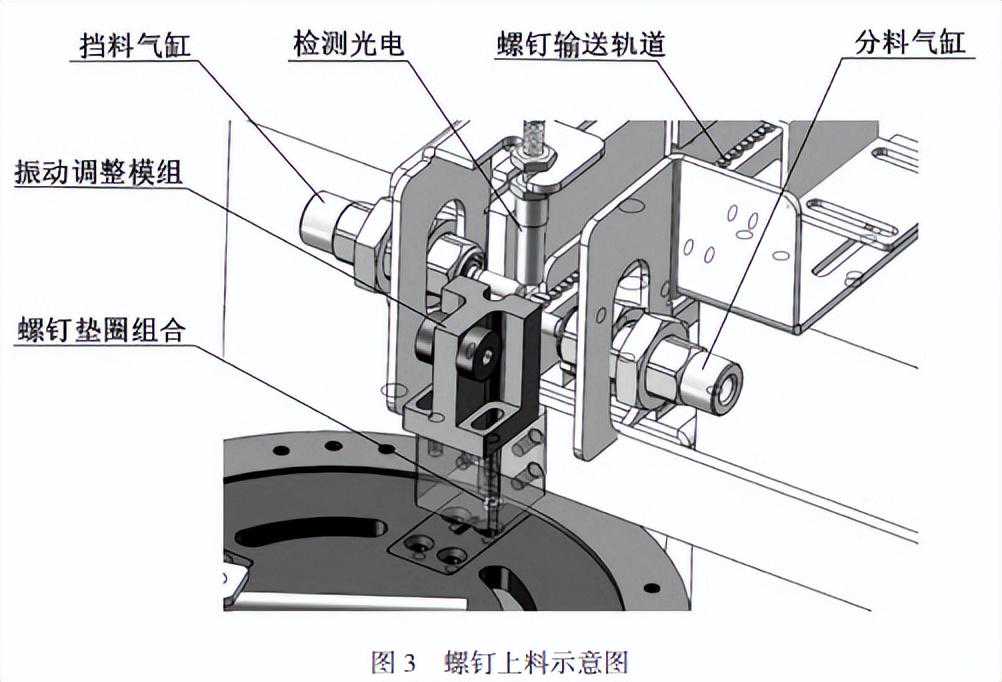 挡料气缸
检测光电
螺钉输送轨道
分料气缸
振动调整模组
螺钉垫圈组合

图 3　螺钉上料示意图