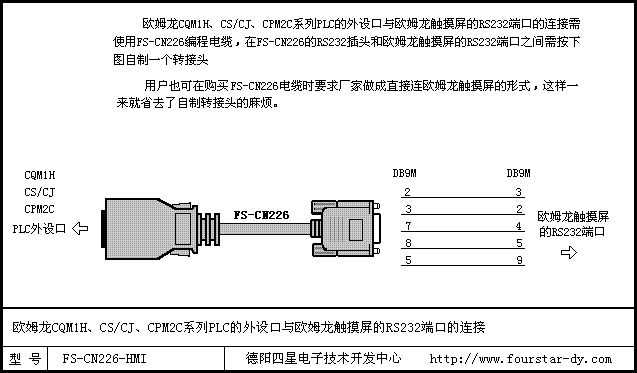 欧姆龙CQM1H、CS/CJ、CPM2C系列PLC的外设口与欧姆龙触摸屏的RS232端口的连接需使用FS-CN226编程电缆，在FS-CN226的RS232插头和欧姆龙触摸屏的RS232端口之间需按下图自制一个转接头

用户也可在购买FS-CN226电缆时要求厂家做成直接连欧姆龙触摸屏的形式，这样一来就省去了自制转接头的麻烦。

CQM1H
CS/CJ
CPM2C
PLC外设口

FS-CN226

| DB9M | DB9M |
|---|---|
| 2 | 3 |
| 3 | 2 |
| 7 | 4 |
| 8 | 5 |
| 5 | 9 |

欧姆龙触摸屏的RS232端口

欧姆龙CQM1H、CS/CJ、CPM2C系列PLC的外设口与欧姆龙触摸屏的RS232端口的连接

| 型 号 | FS-CN226-HMI | 德阳四星电子技术开发中心 http://www.fourstar-dy.com |
|---|---|---|