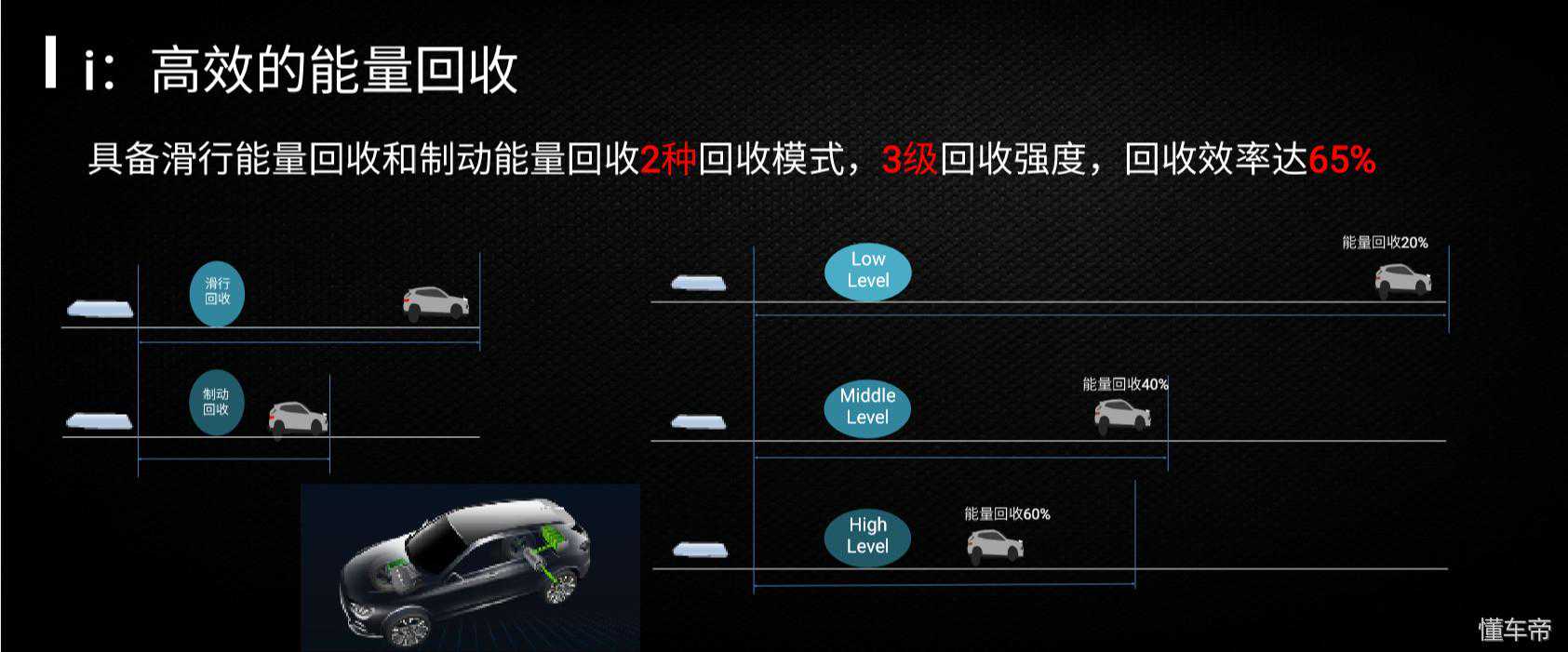 i：高效的能量回收

具备滑行能量回收和制动能量回收2种回收模式，3级回收强度，回收效率达65%

滑行回收

制动回收

Low Level

能量回收20%

Middle Level

能量回收40%

High Level

能量回收60%

懂车帝