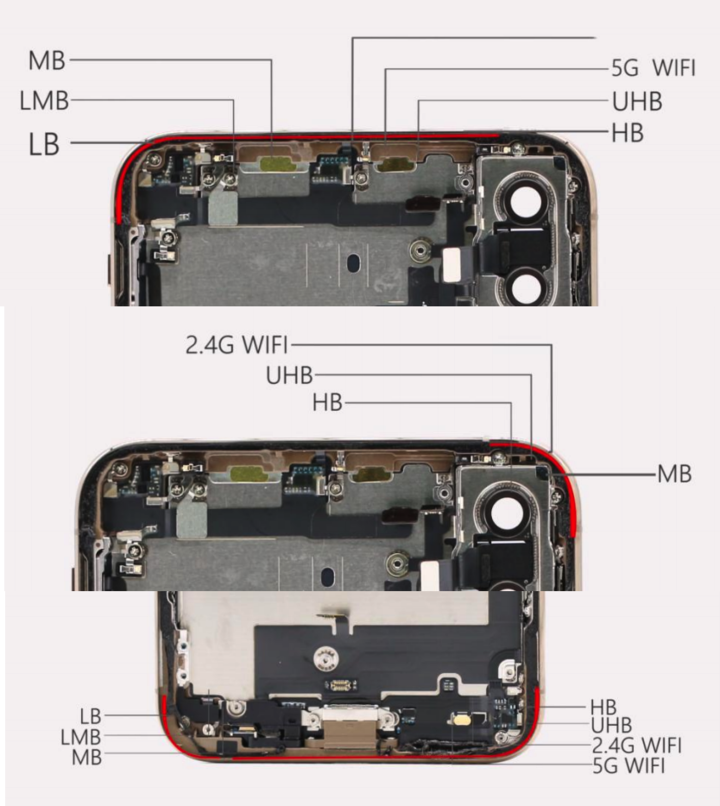 MB
LMB
LB
5G WIFI
UHB
HB

2.4G WIFI
UHB
HB
MB

LB
LMB
MB
HB
UHB
2.4G WIFI
5G WIFI